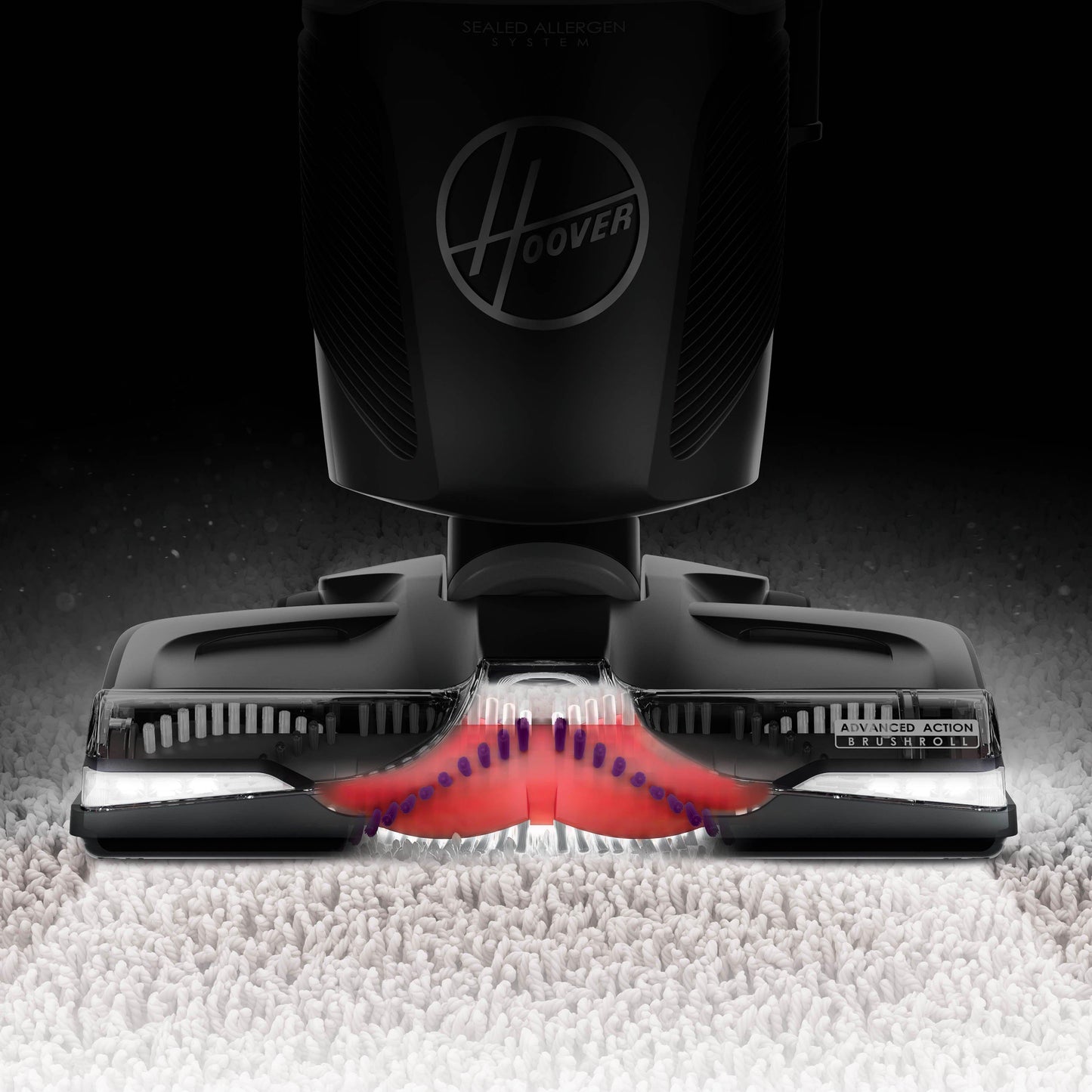 SEALED ALLERGEN
SYSTEM

HOOVER

ADVANCED ACTION
BRUSHROLL